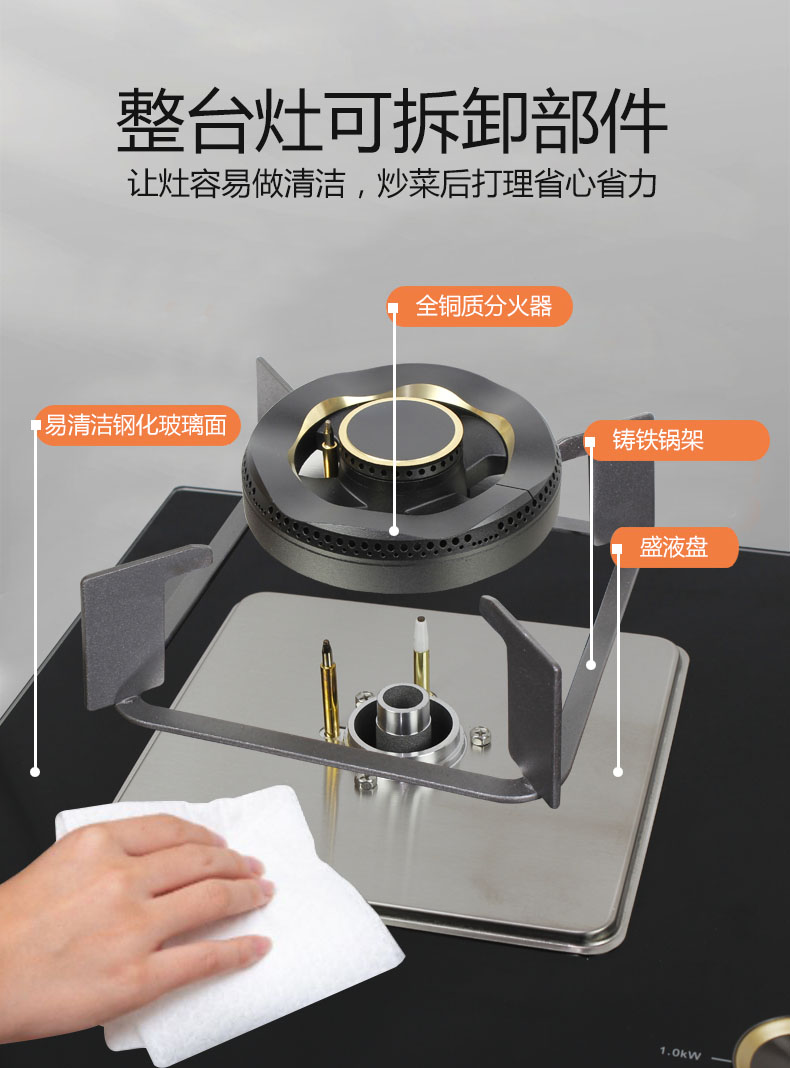 整台灶可拆卸部件

让灶容易做清洁，炒菜后打理省心省力

全铜质分火器

易清洁钢化玻璃面

铸铁锅架

盛液盘

1.0kW